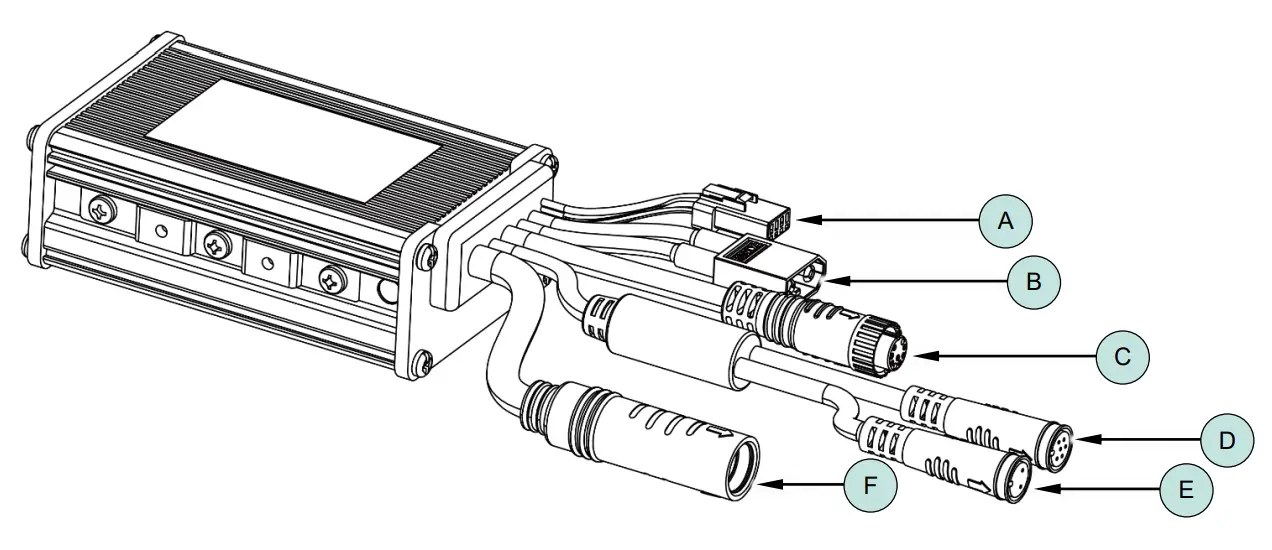 A
B
C
D
E
F