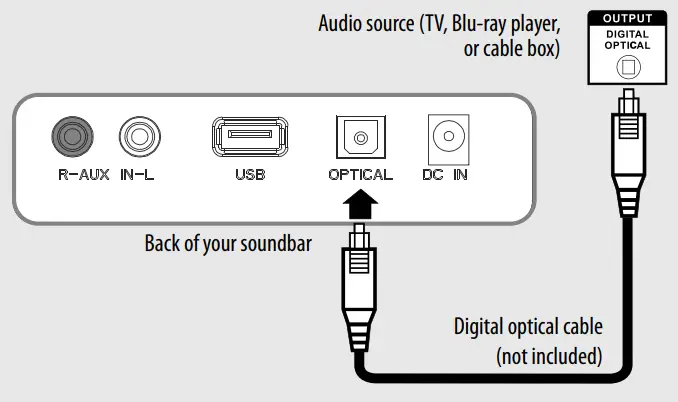 Audio source (TV, Blu-ray player, or cable box)

OUTPUT
DIGITAL OPTICAL

R-AUX IN-L USB OPTICAL DC IN

Back of your soundbar

Digital optical cable (not included)