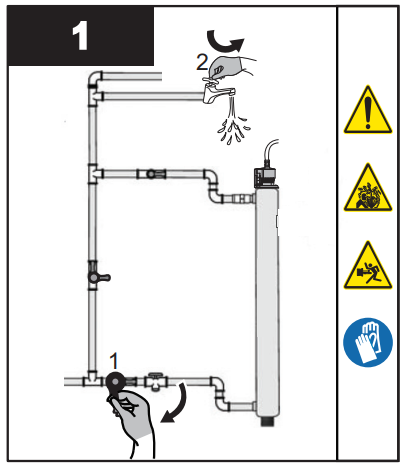 1

2

1