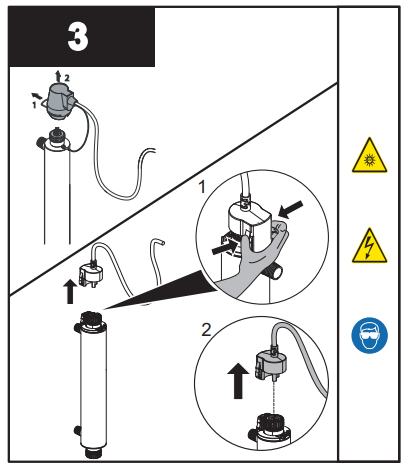 3

2
1

1

2