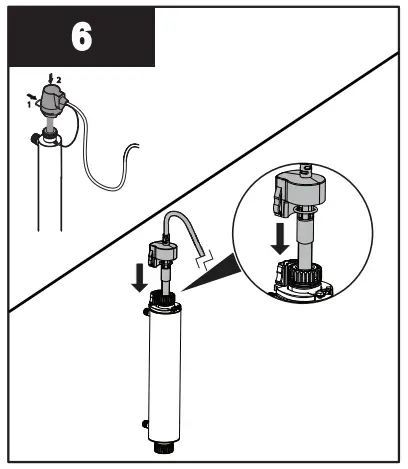 6

2

1