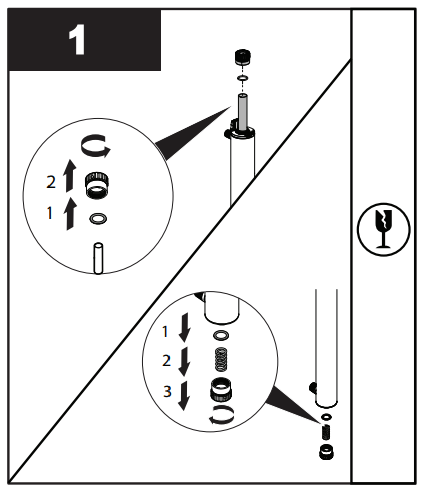 1

2
1

1
2
3