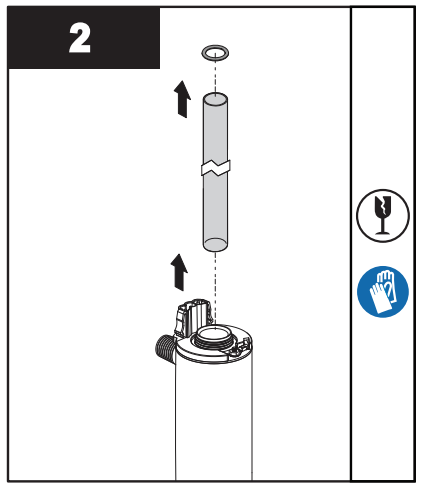 2