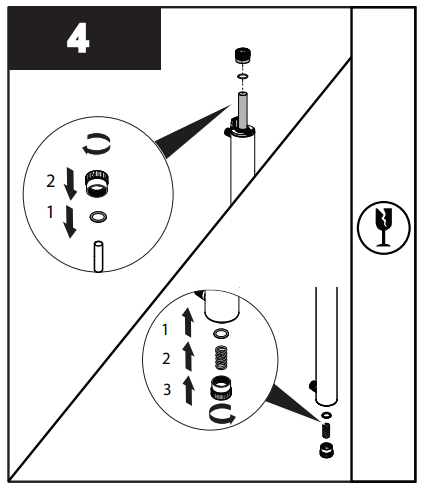 4

2
1

1
2
3