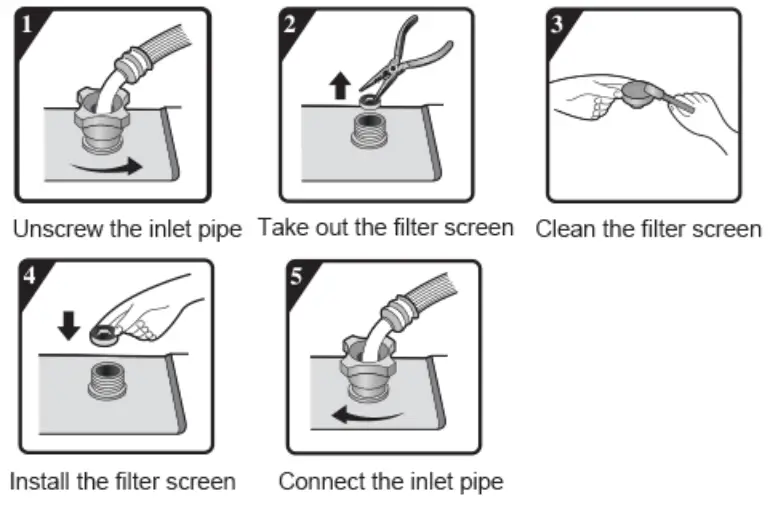 1
Unscrew the inlet pipe

2
Take out the filter screen

3
Clean the filter screen

4
Install the filter screen

5
Connect the inlet pipe