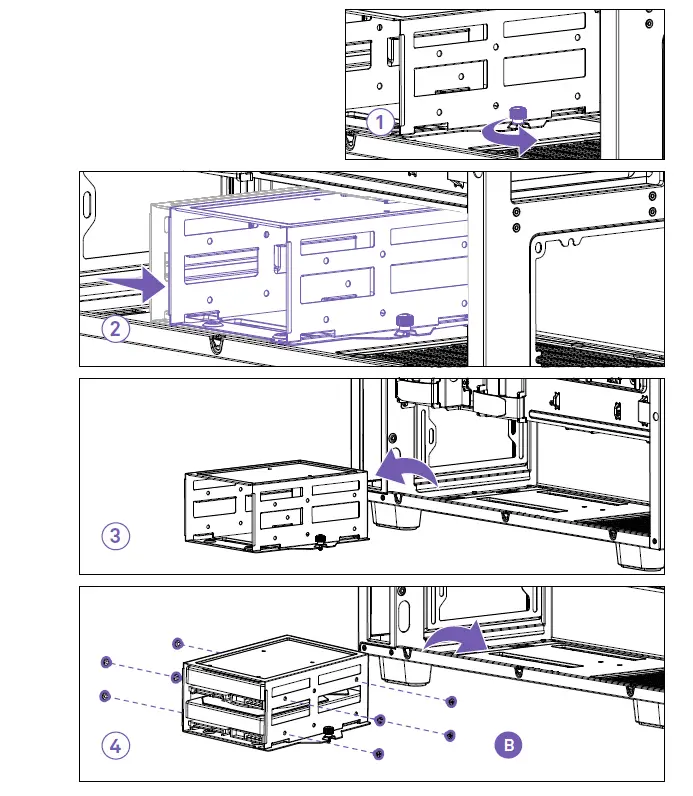 1

2

3

4

B