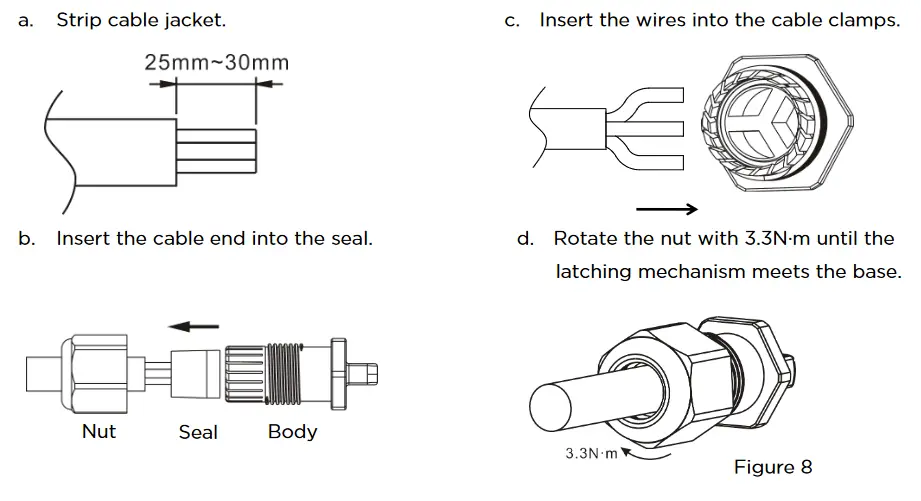 a. Strip cable jacket.

25mm~30mm

b. Insert the cable end into the seal.

Nut Seal Body

c. Insert the wires into the cable clamps.

d. Rotate the nut with 3.3N·m until the latching mechanism meets the base.

3.3N·m

Figure 8