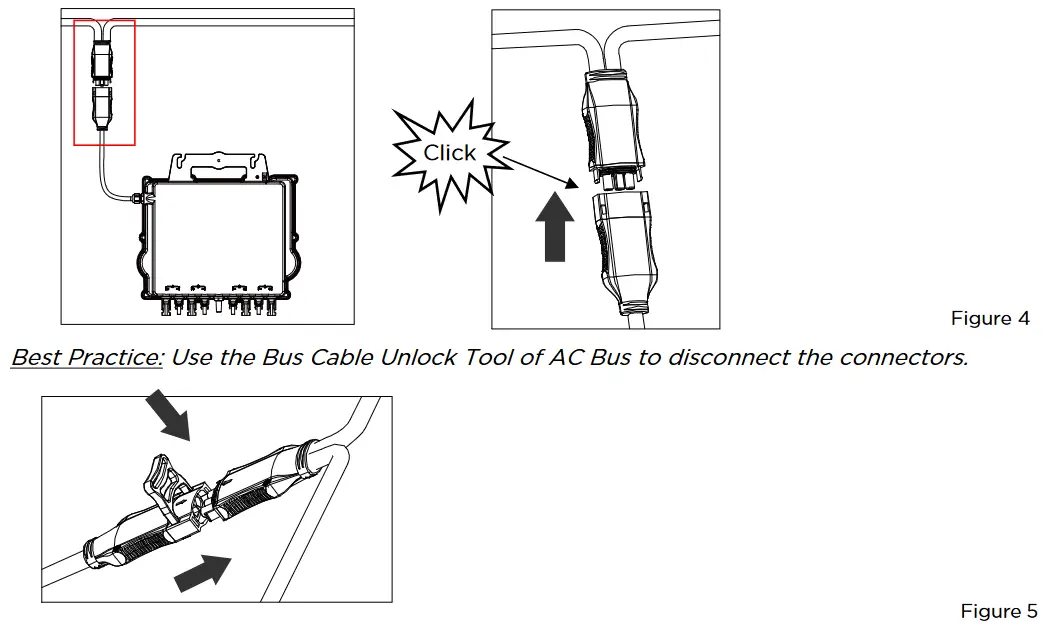 Click

Figure 4

Best Practice: Use the Bus Cable Unlock Tool of AC Bus to disconnect the connectors.

Figure 5