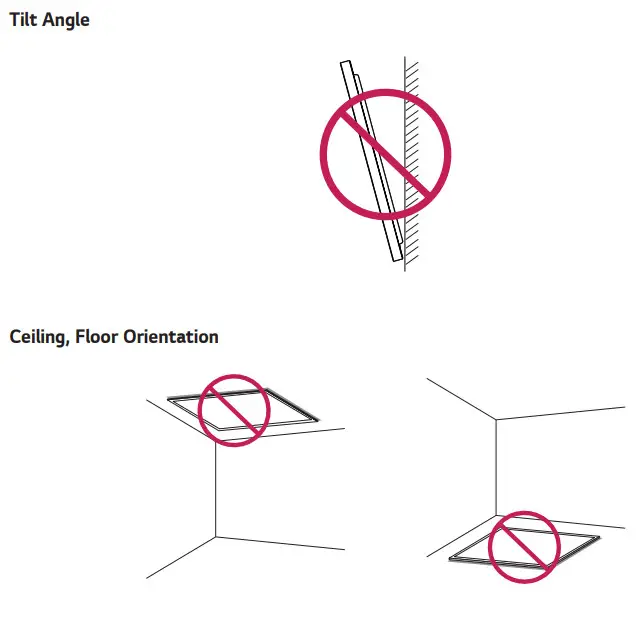 Tilt Angle

Ceiling, Floor Orientation