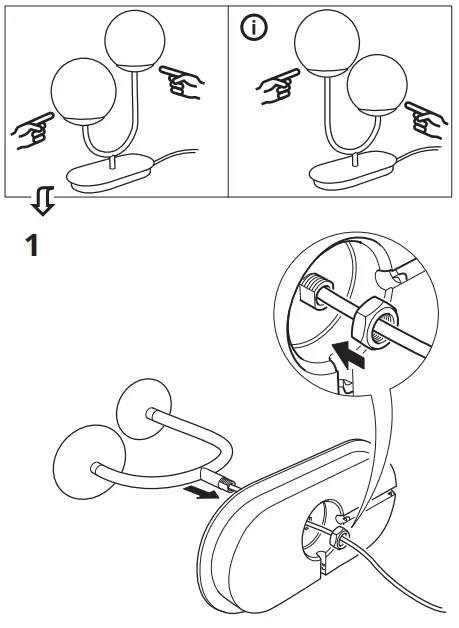 i

1