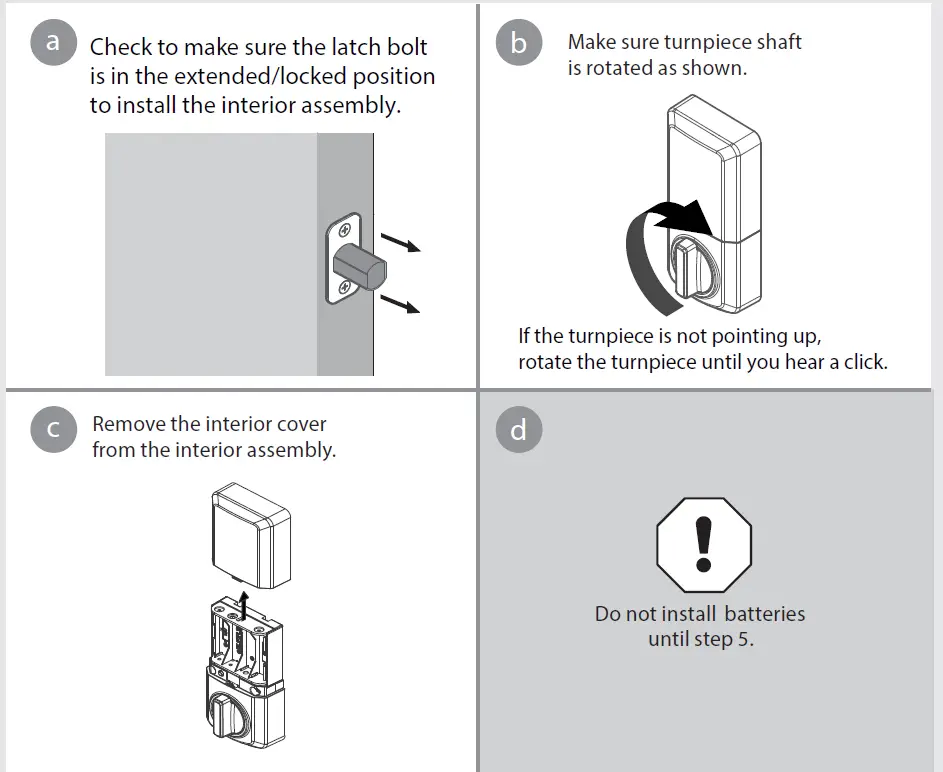 a
Check to make sure the latch bolt is in the extended/locked position to install the interior assembly.

b
Make sure turnpiece shaft is rotated as shown.

If the turnpiece is not pointing up, rotate the turnpiece until you hear a click.

c
Remove the interior cover from the interior assembly.

d
!
Do not install batteries until step 5.