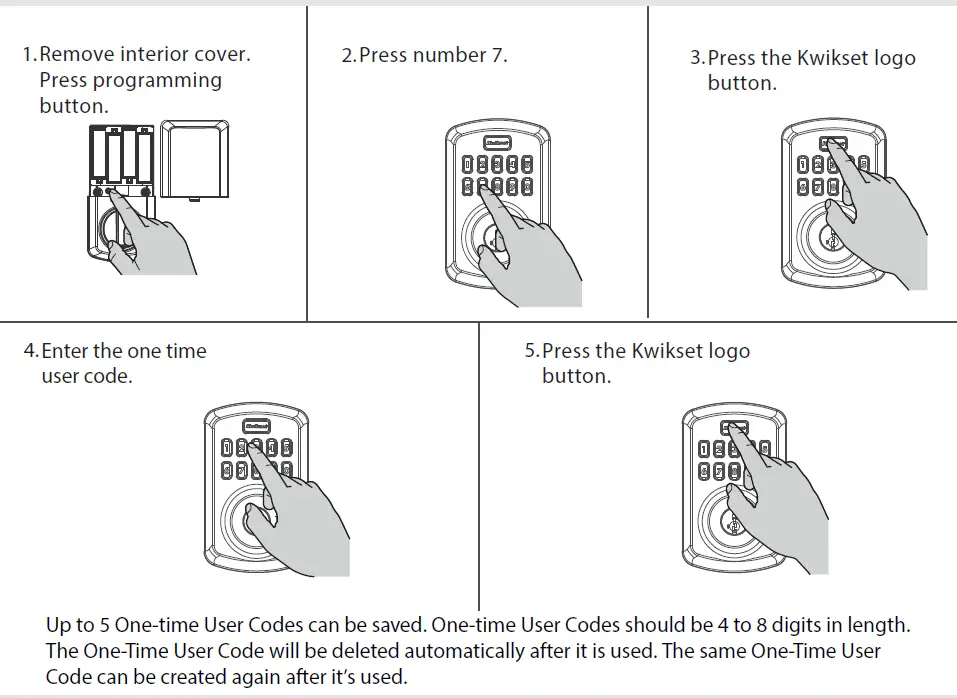 1. Remove interior cover. Press programming button.

2. Press number 7.

3. Press the Kwikset logo button.

4. Enter the one time user code.

5. Press the Kwikset logo button.

Up to 5 One-time User Codes can be saved. One-time User Codes should be 4 to 8 digits in length. The One-Time User Code will be deleted automatically after it is used. The same One-Time User Code can be created again after it's used.