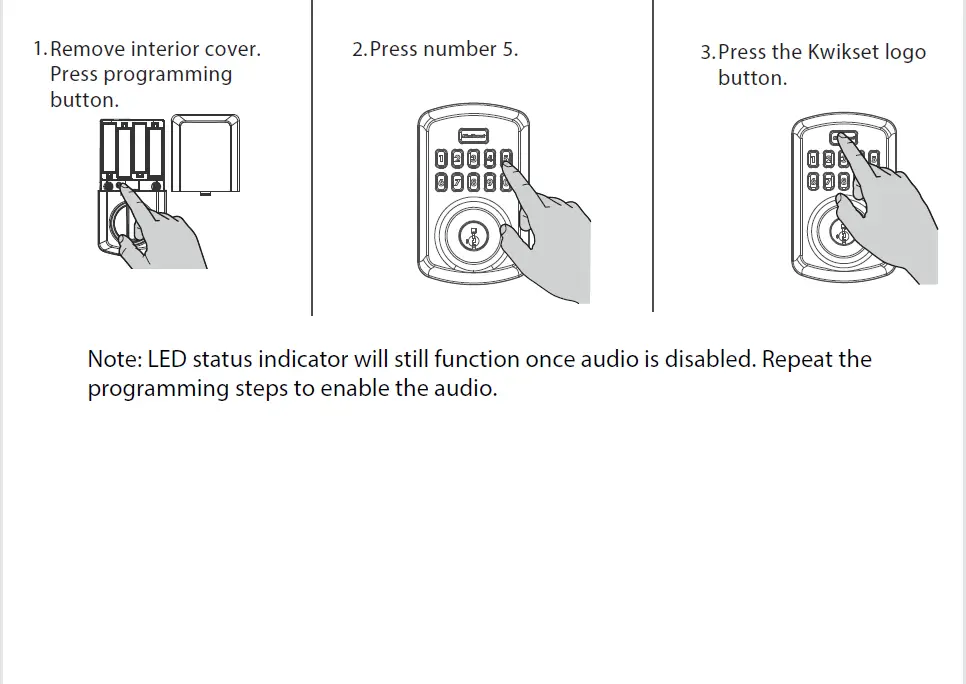 1. Remove interior cover. Press programming button.

2. Press number 5.

3. Press the Kwikset logo button.

Note: LED status indicator will still function once audio is disabled. Repeat the programming steps to enable the audio.