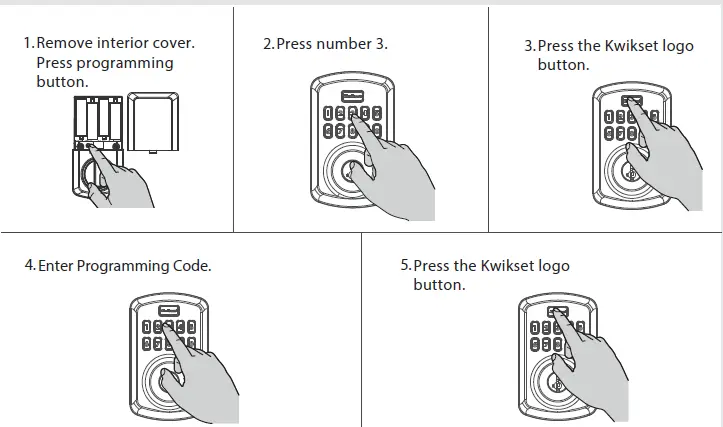 1. Remove interior cover. Press programming button.

2. Press number 3.

3. Press the Kwikset logo button.

4. Enter Programming Code.

5. Press the Kwikset logo button.