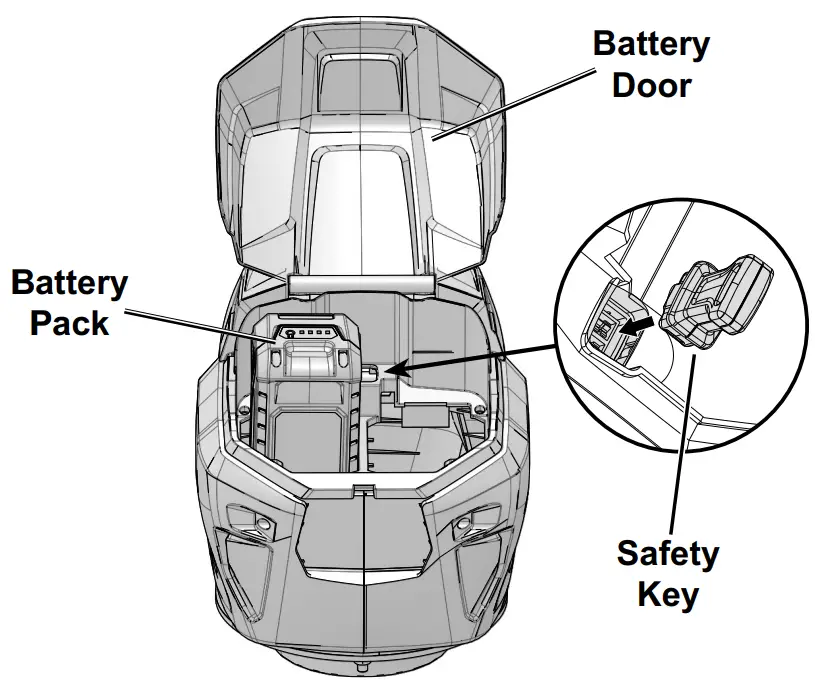 Battery Door

Battery Pack

Safety Key