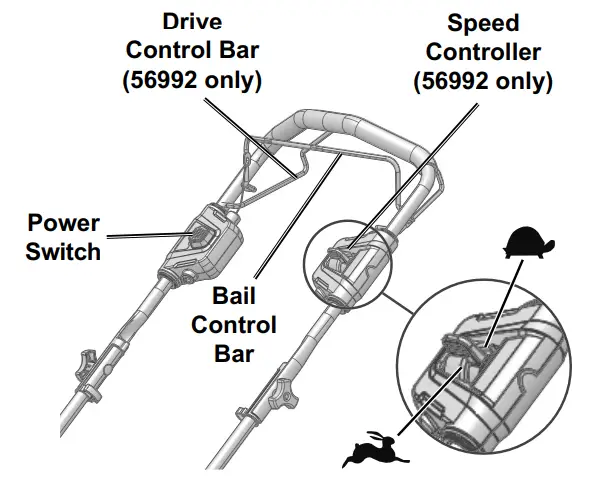 Drive Control Bar (56992 only)

Speed Controller (56992 only)

Power Switch

Bail Control Bar