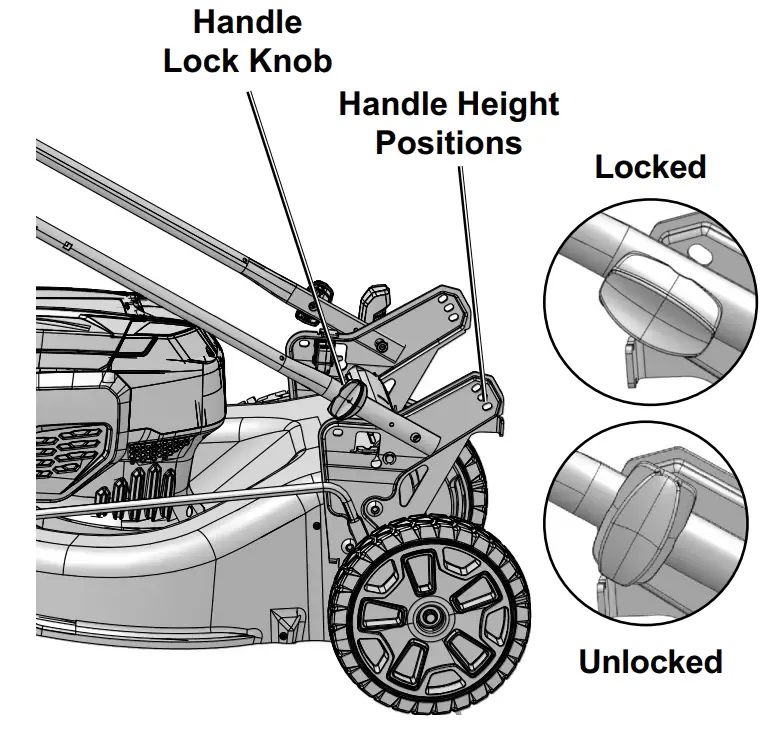 Handle Lock Knob

Handle Height Positions

Locked

Unlocked