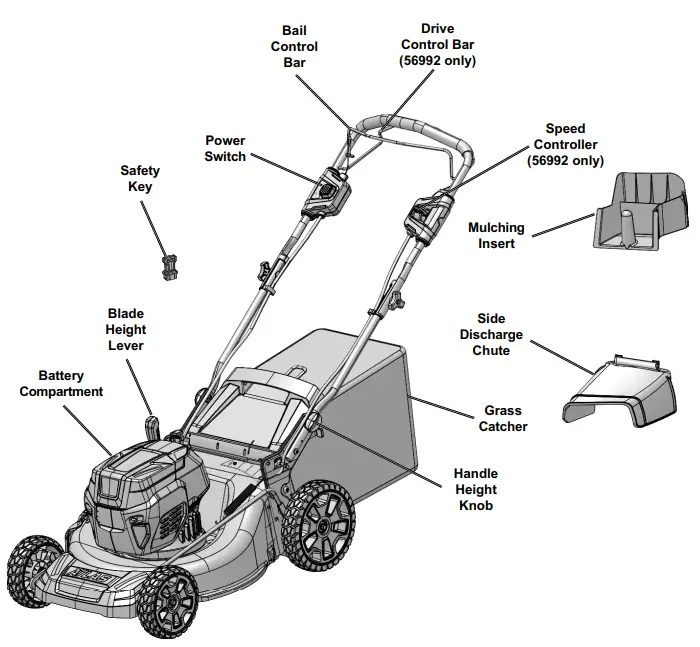 Bail Control Bar

Drive Control Bar (56992 only)

Power Switch

Speed Controller (56992 only)

Safety Key

Mulching Insert

Blade Height Lever

Side Discharge Chute

Battery Compartment

Grass Catcher

Handle Height Knob

ATLAS