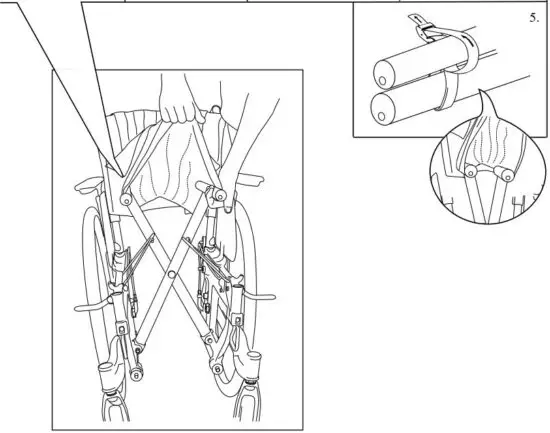 5.