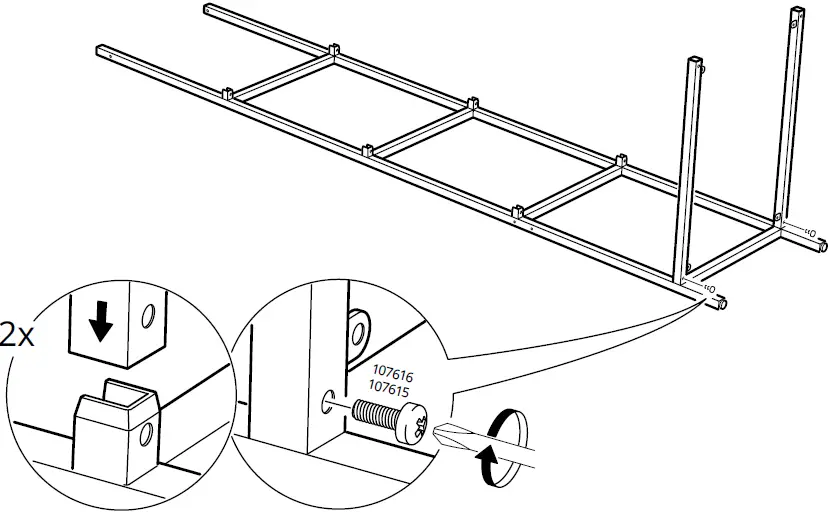 2x

107616
107615