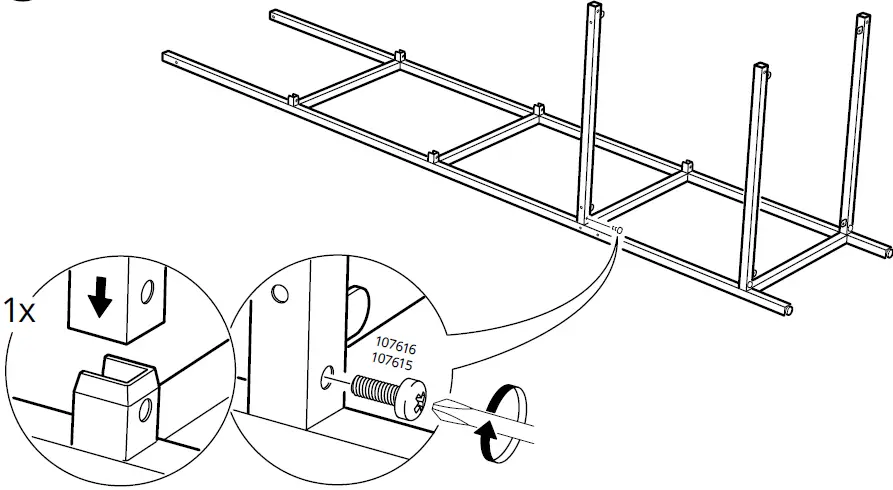 1x

107616
107615