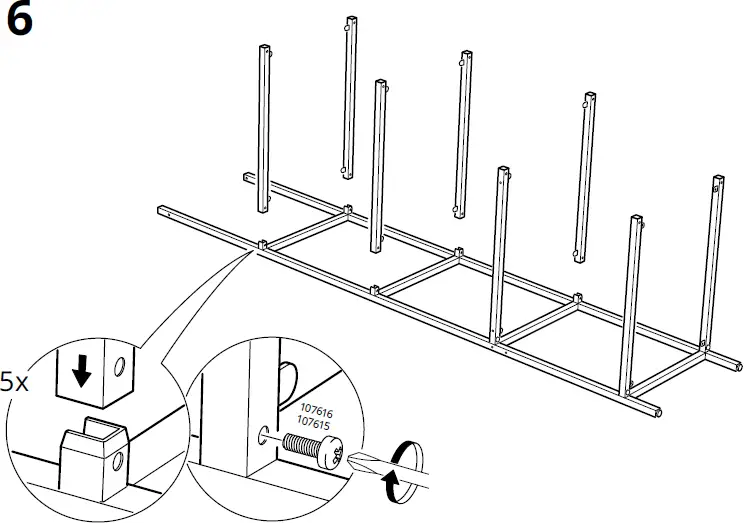 6

5x

107616
107615