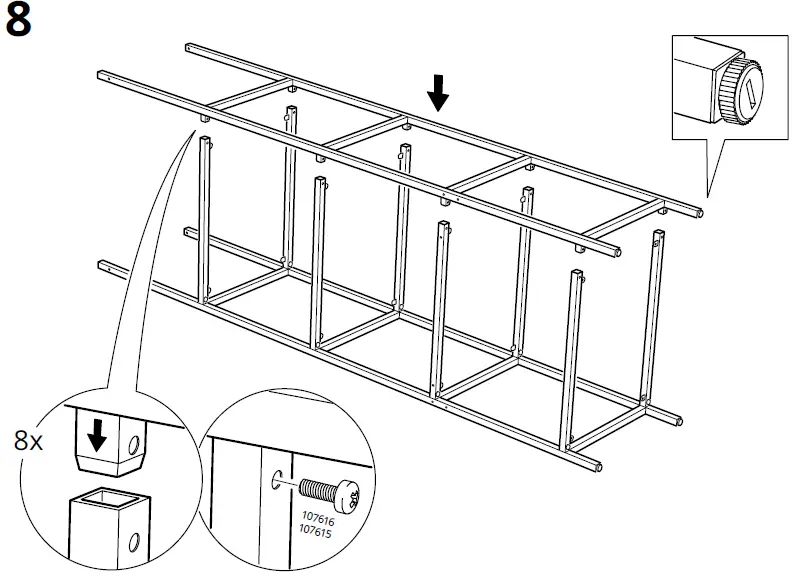 8

8x

107616
107615