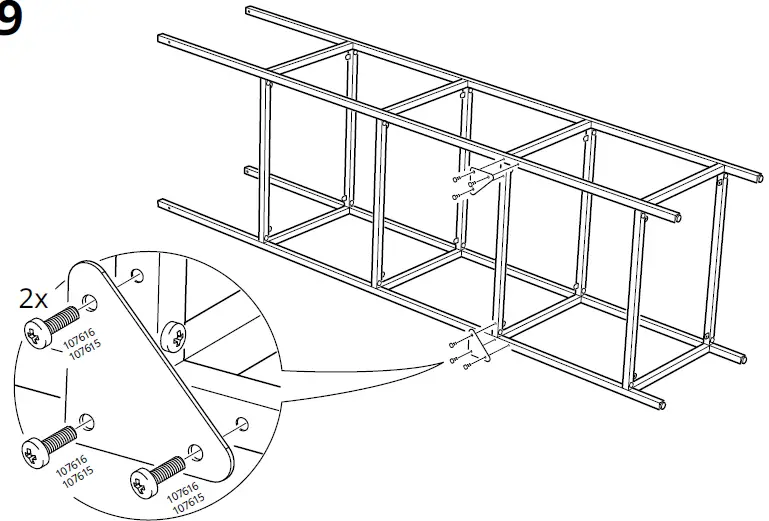 9

2x

107616
107615

107616
107615

107616
107615