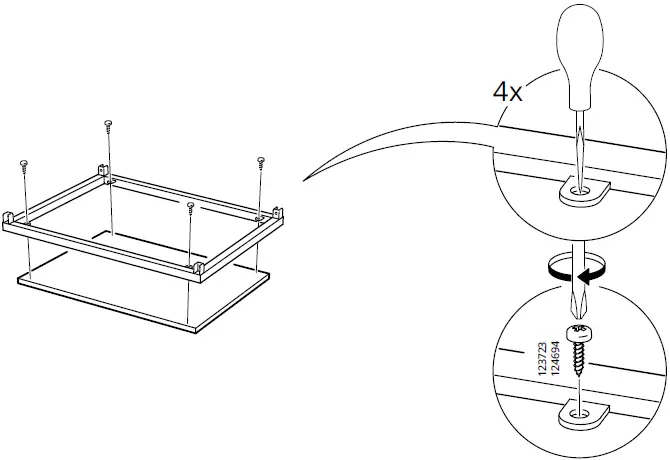 4x

123723
124694