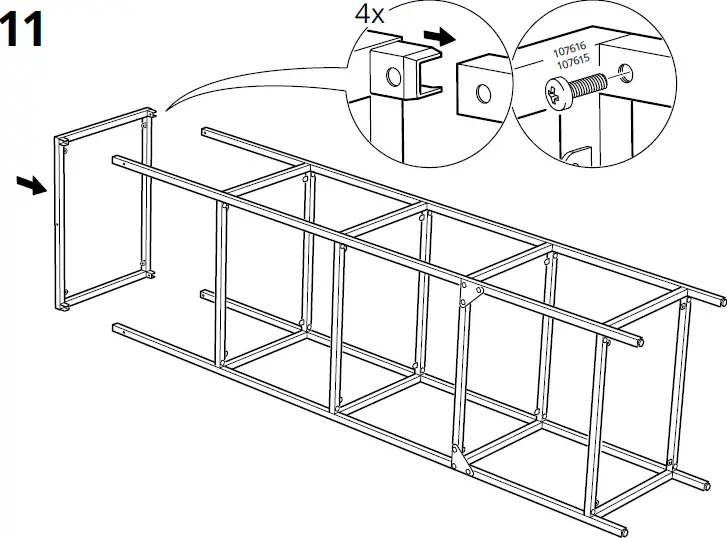 11

4x

107616
107615