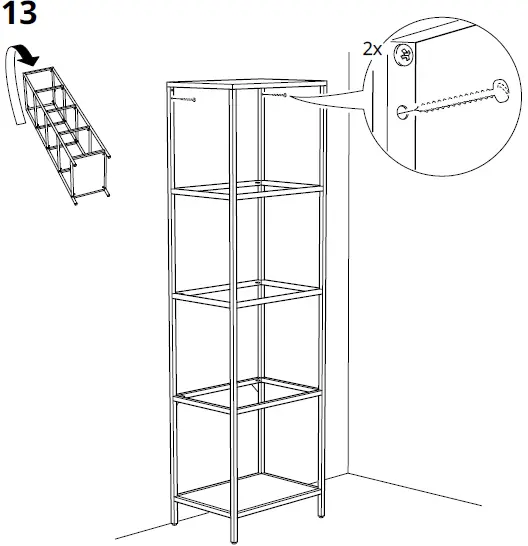 13

2x