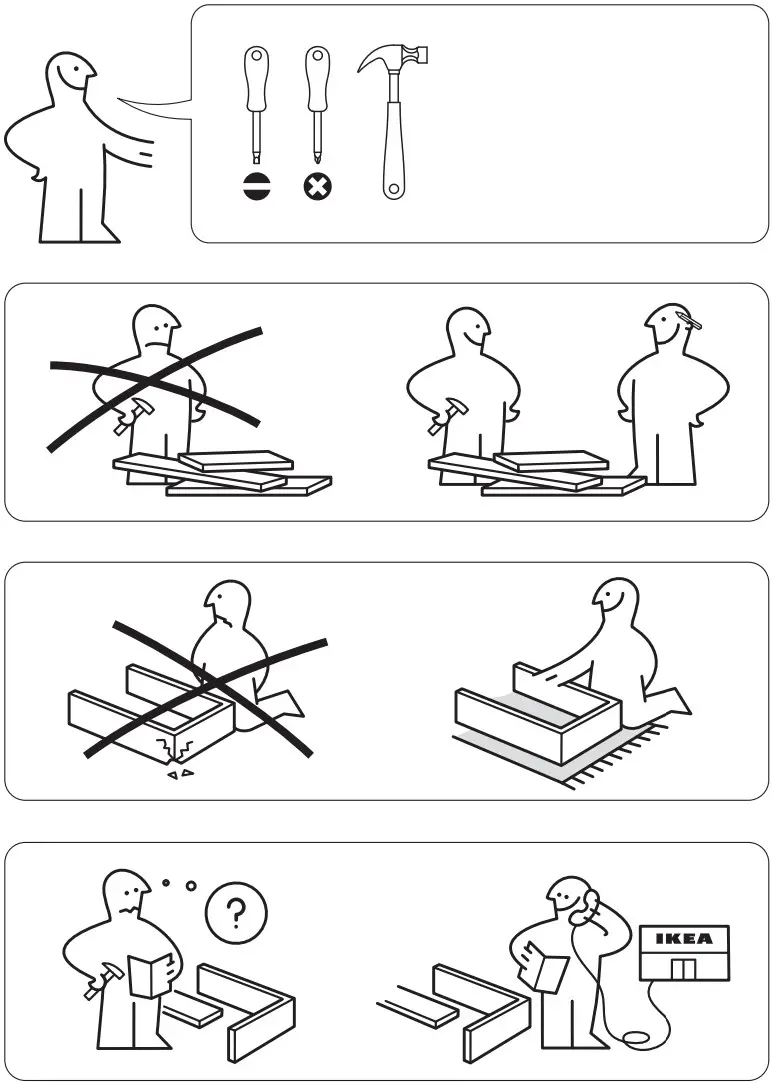 ?

IKEA