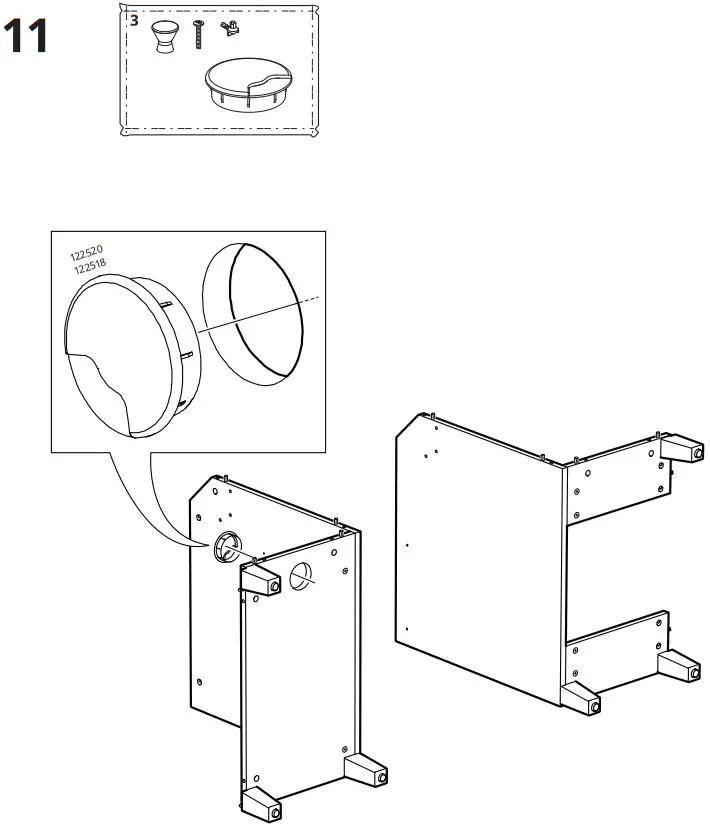 11

3

122520
122518