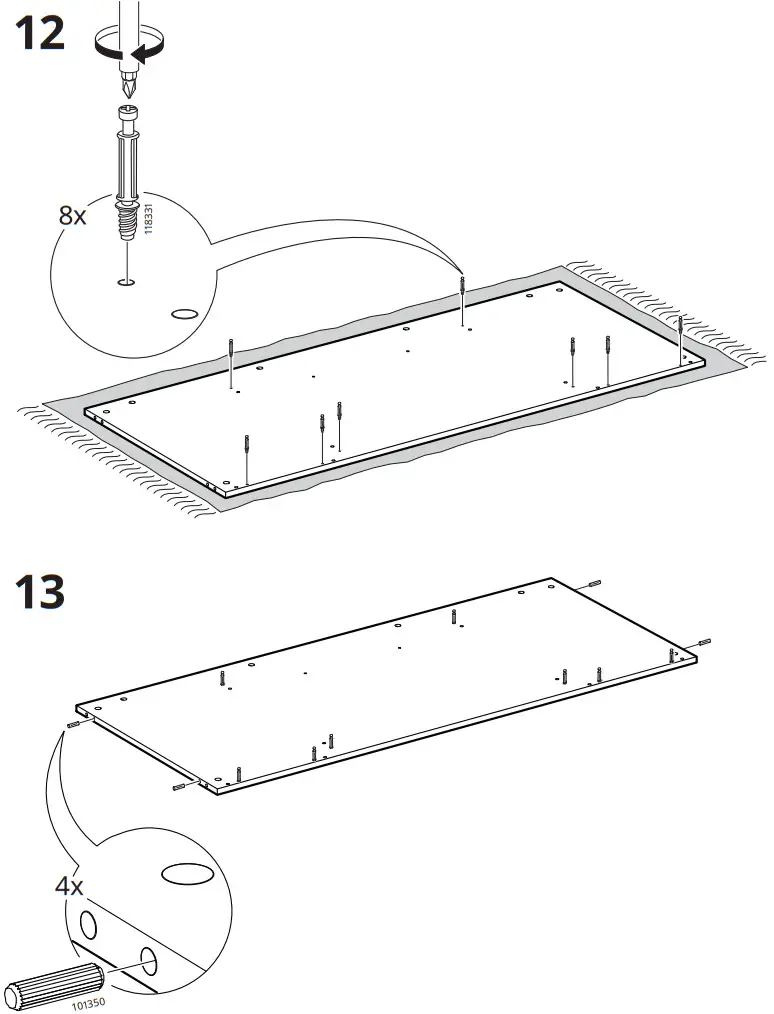 12

8x

118331

13

4x

101350