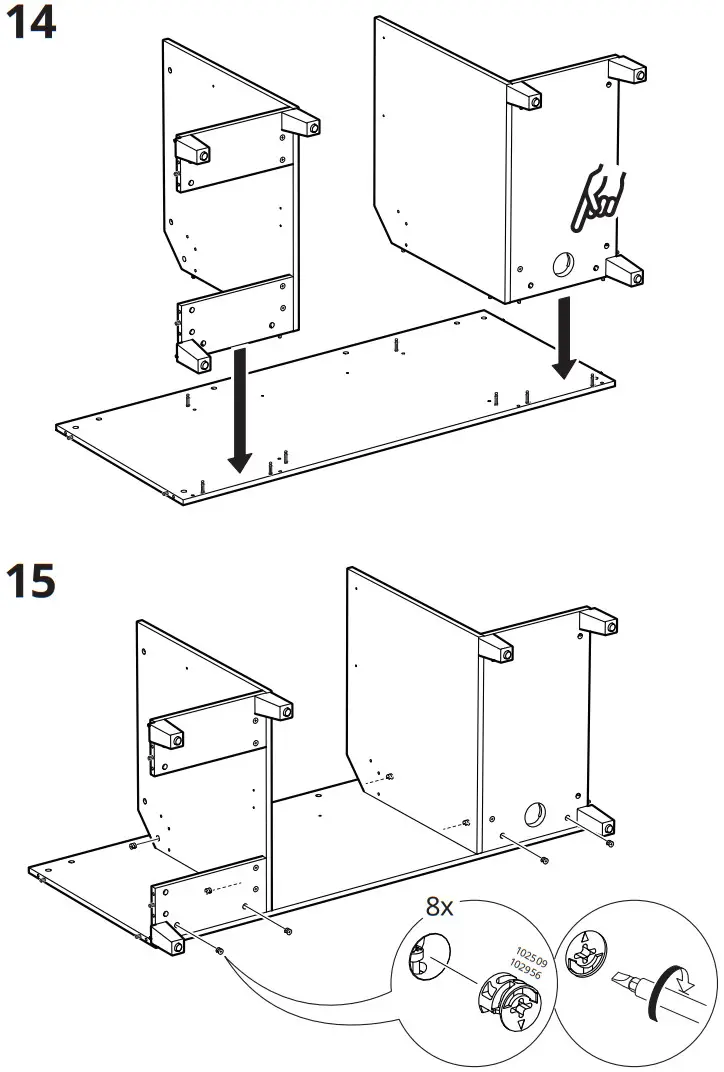 14

15

8x

102509
102956