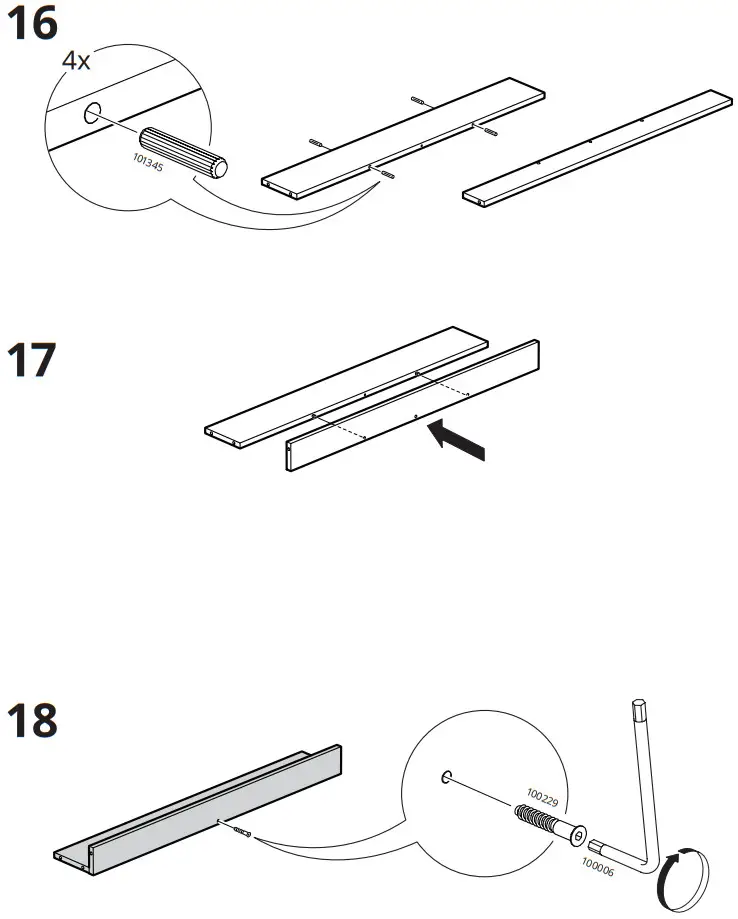 16

4x

101345

17

18

100229

100006