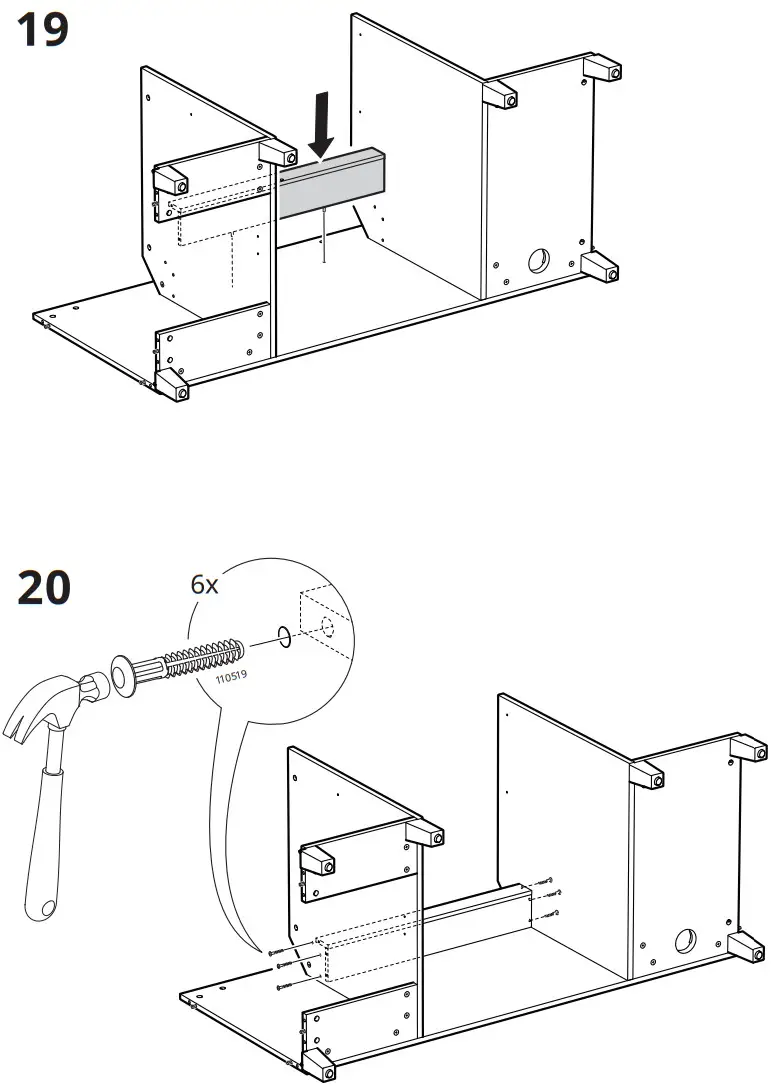 19

20

6x

110519