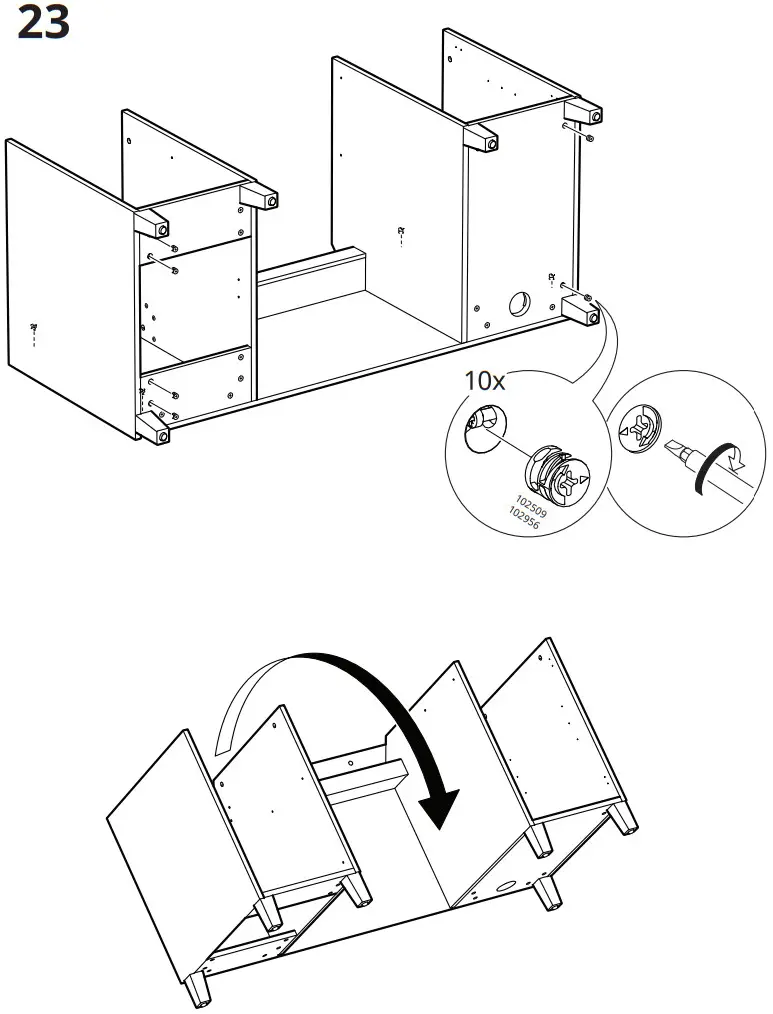 23

10x

102509
102956