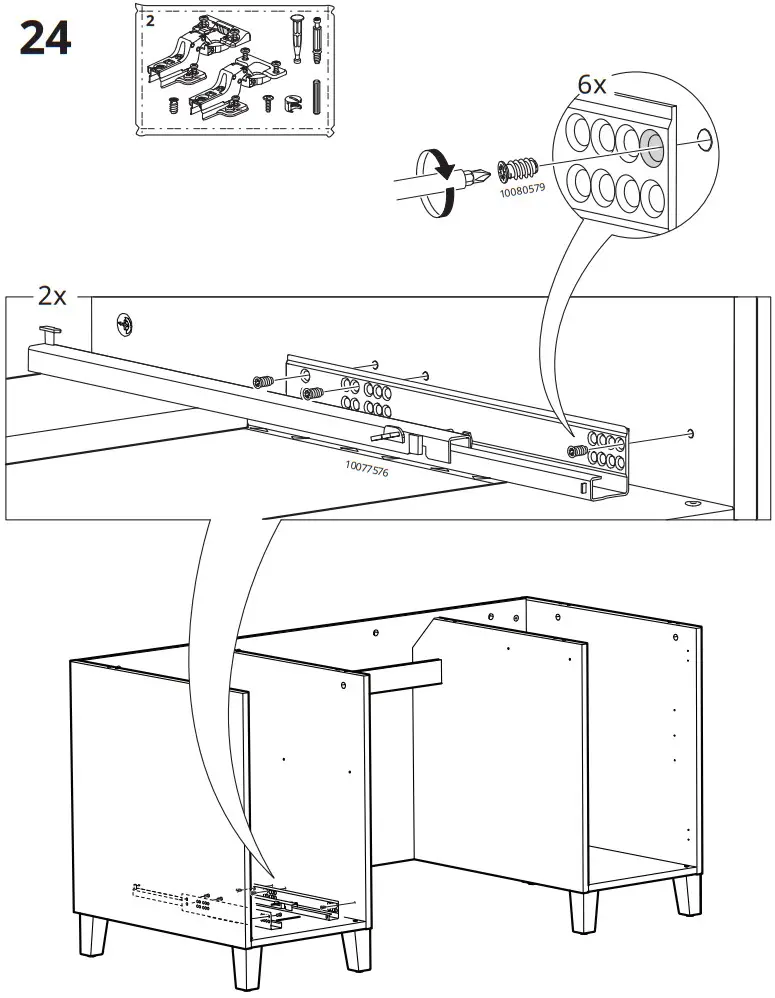 24

2

6x

10080579

2x

10077576