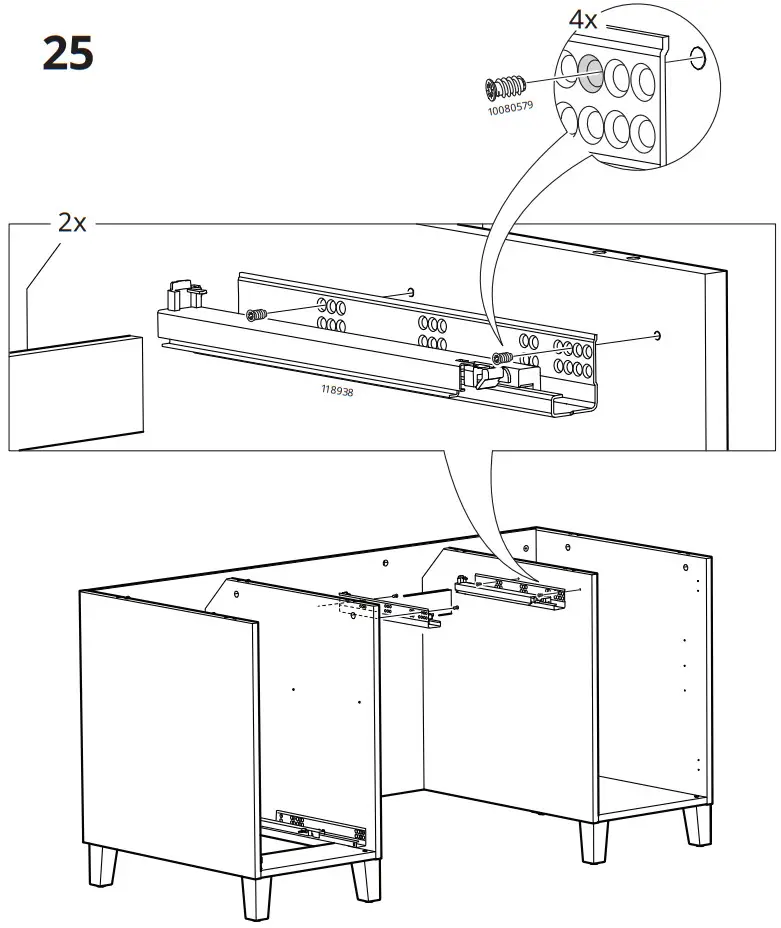 25

4x

10080579

2x

118938