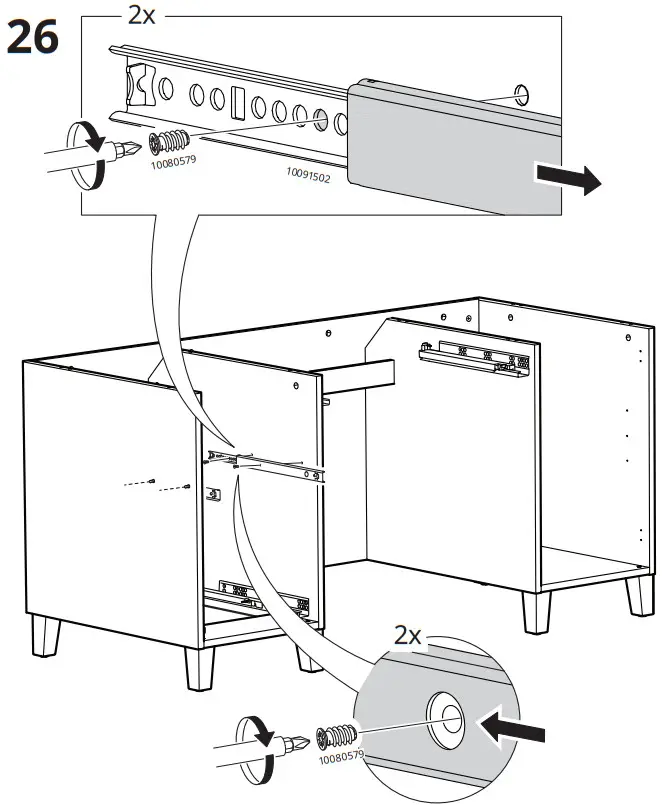 26

2x

10080579

10091502

2x

10080579