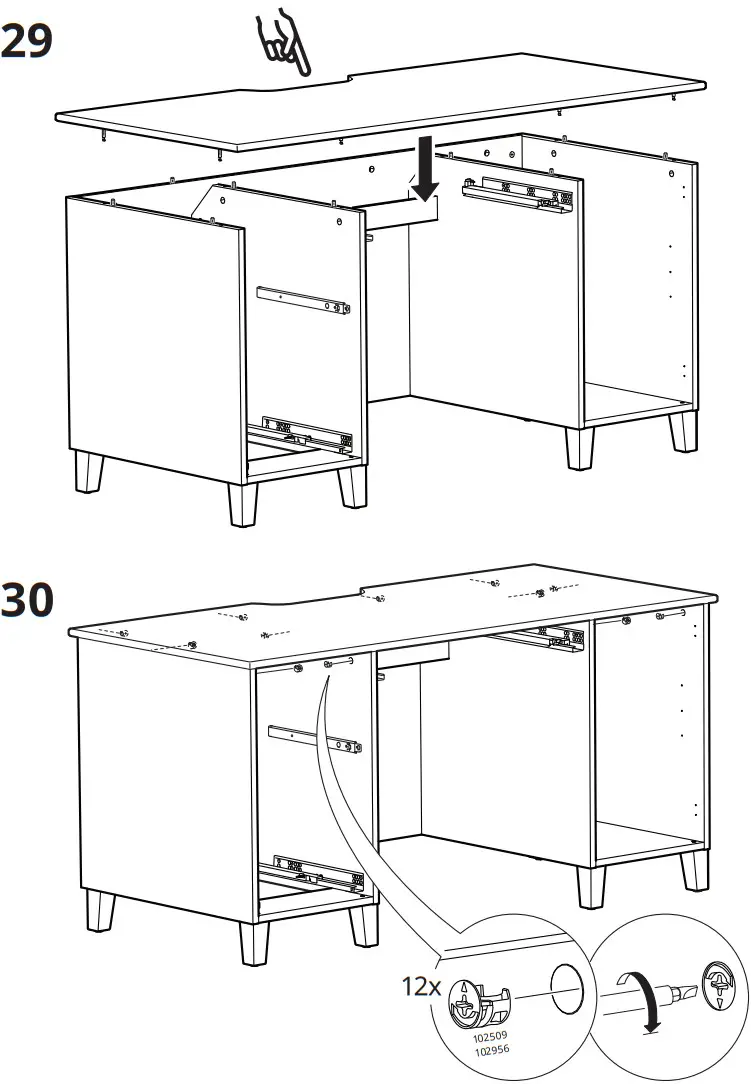 29

30

12x

102509
102956