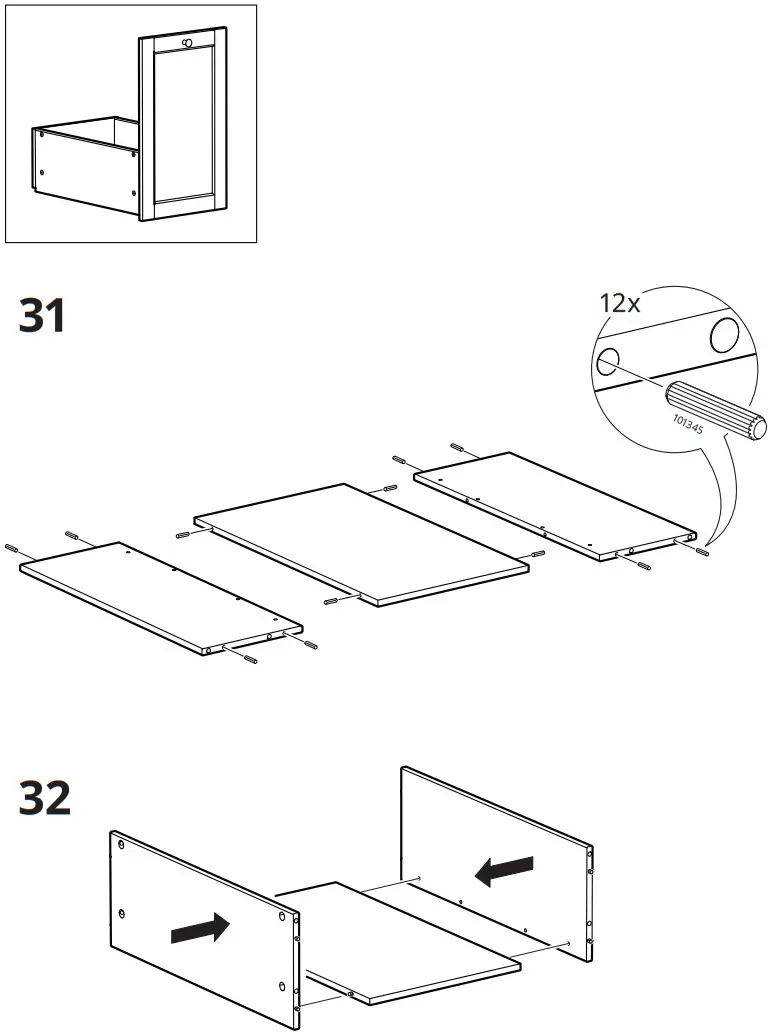 31

12x

101345

32