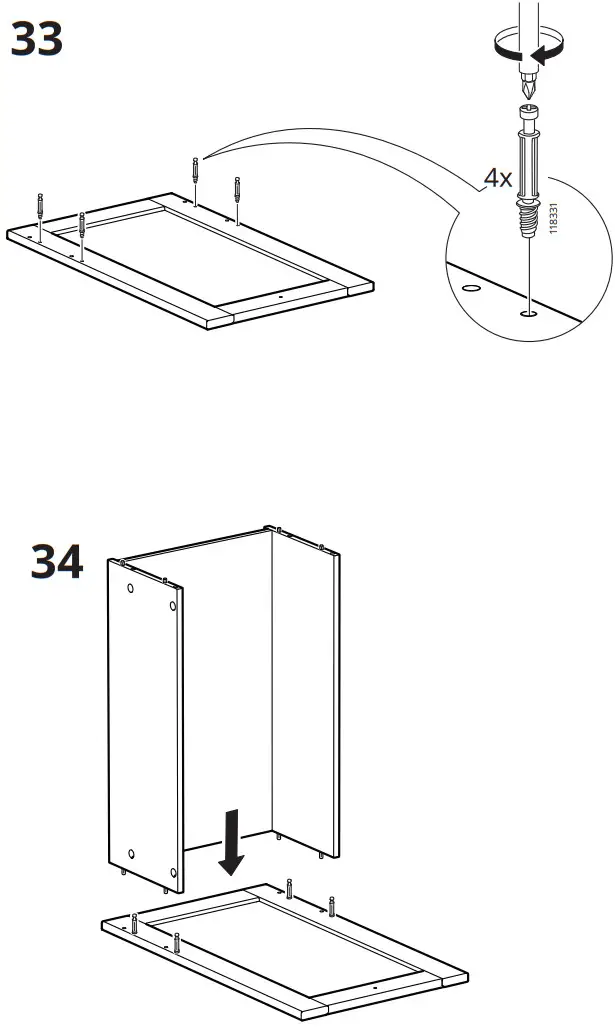 33

4x

118331

34