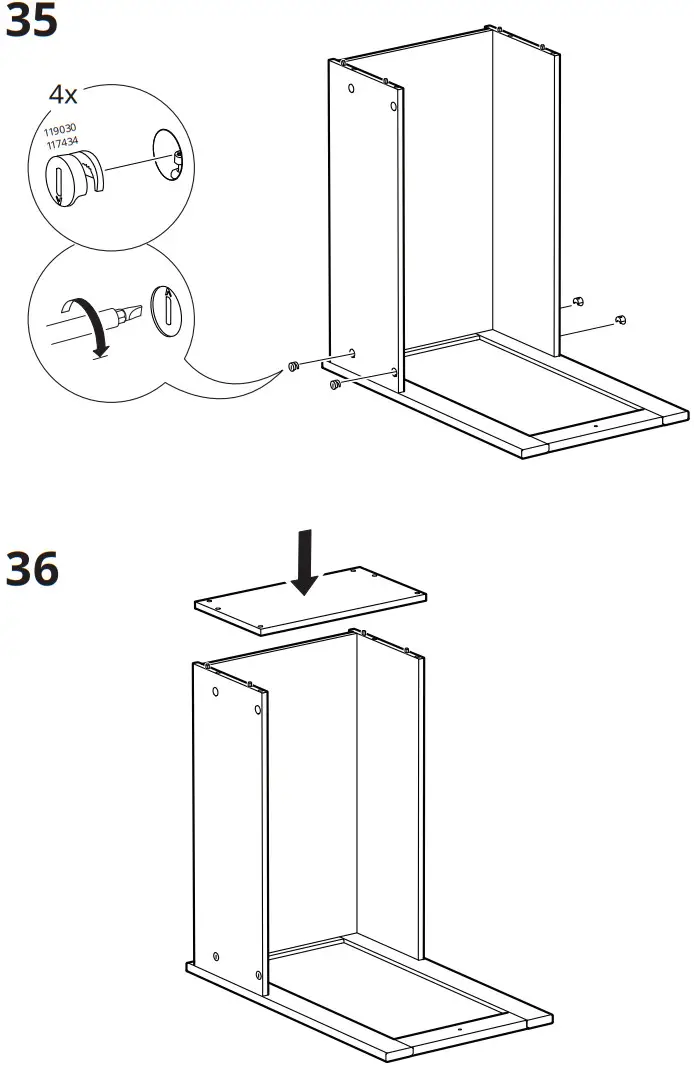 35

4x

119030
117434

36