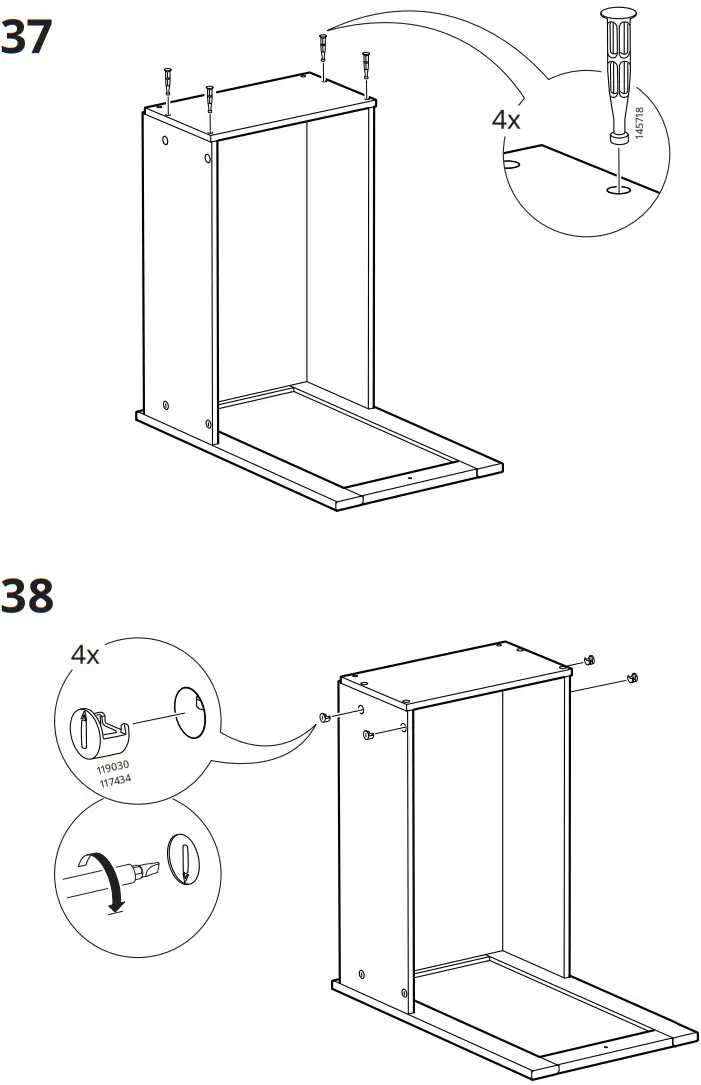 37

4x

145718

38

4x

119030
117434