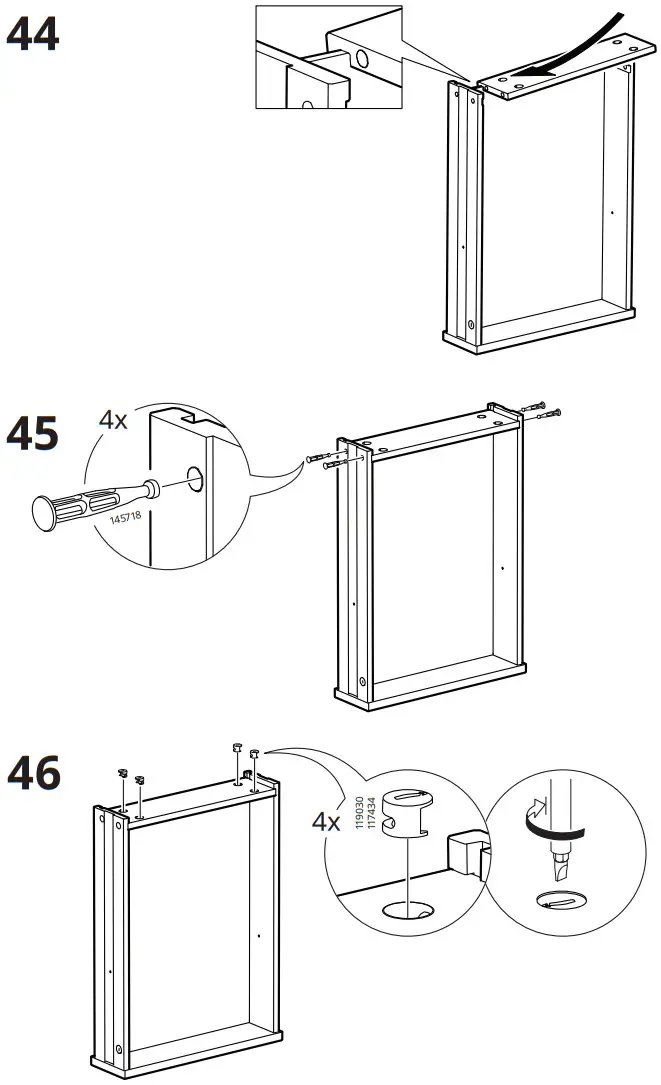 44

45

4x

145718

46

4x

119030
117434