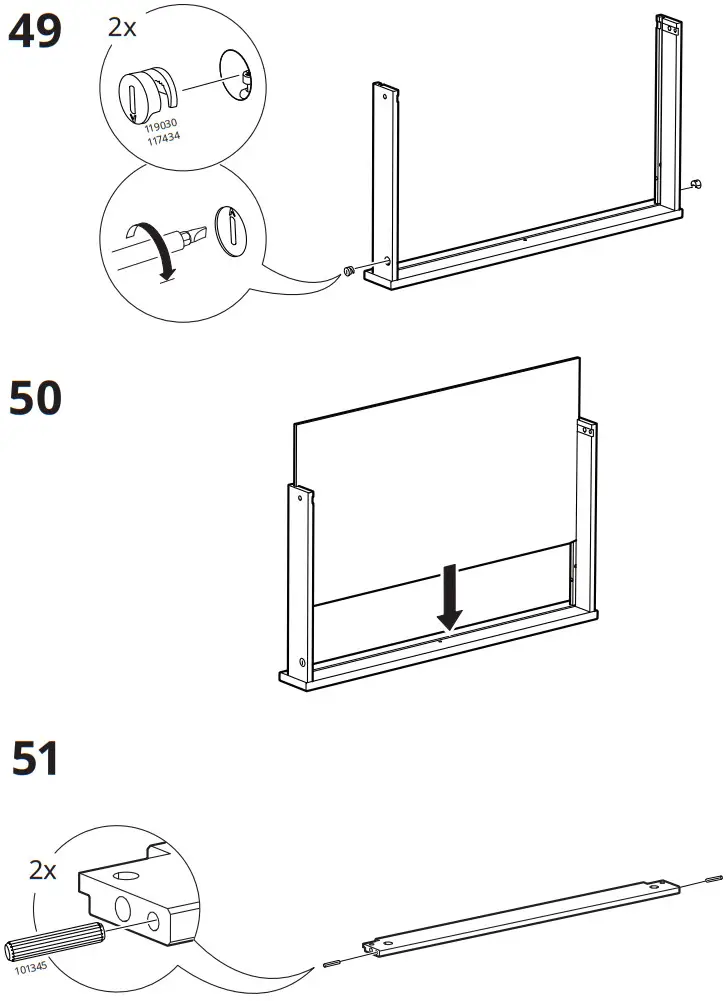 49

2x

119030
117434

50

51

2x

101345