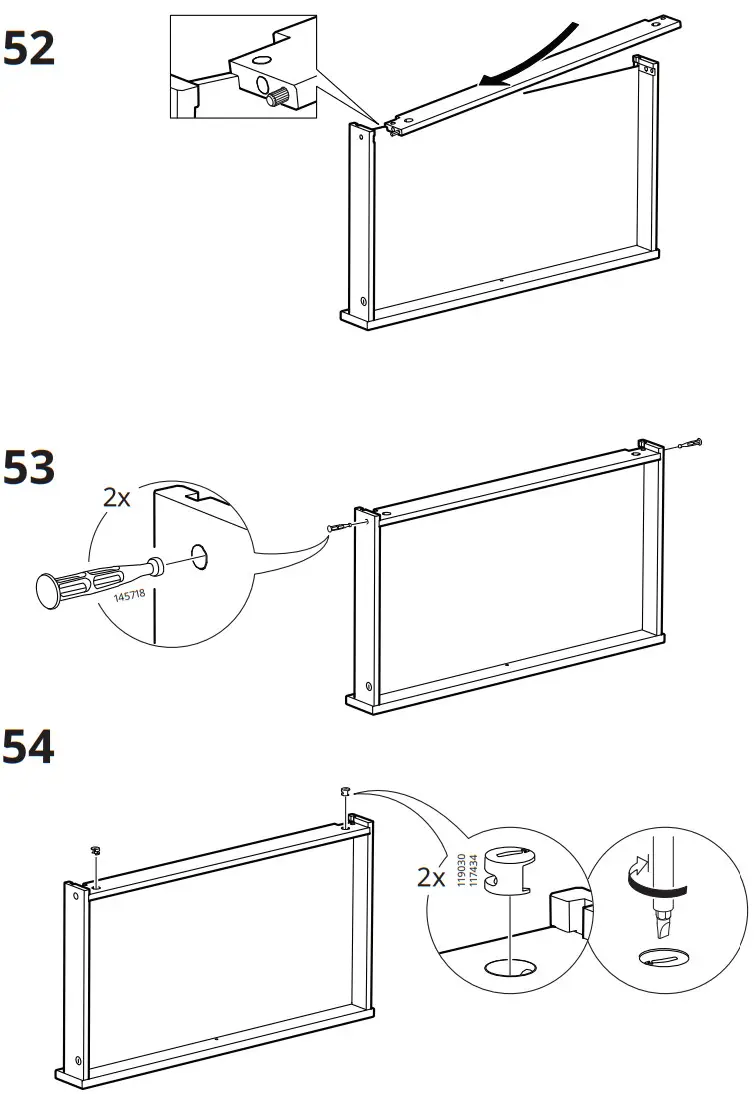 52

53

2x

145718

54

2x

119030
117434