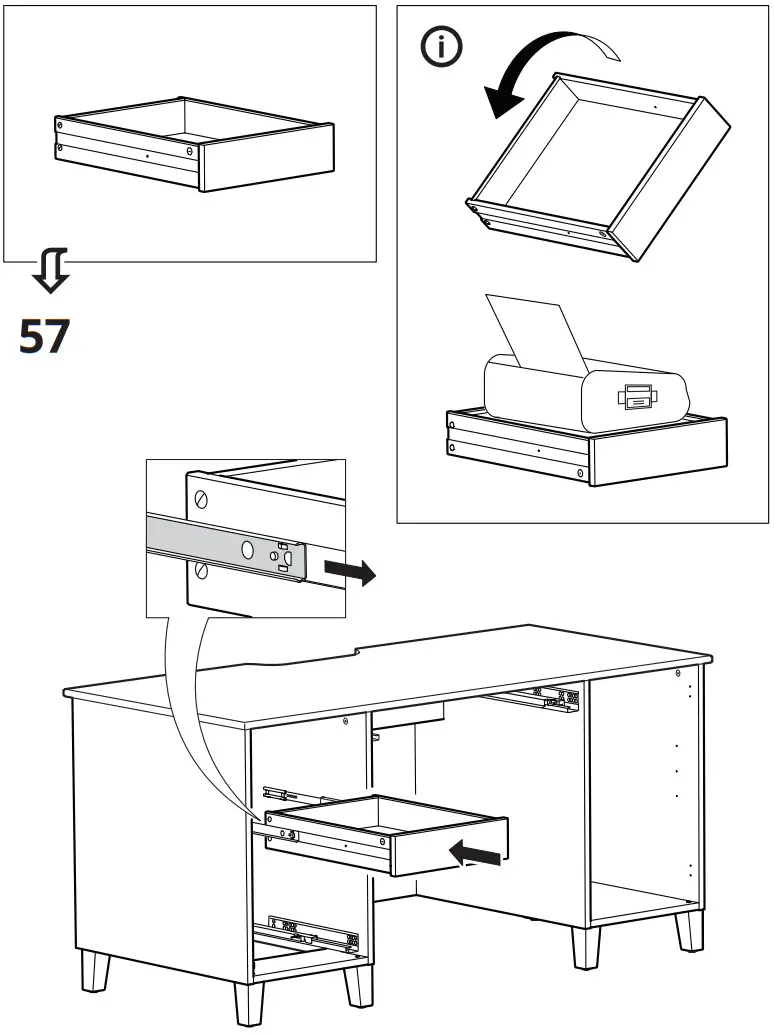 57